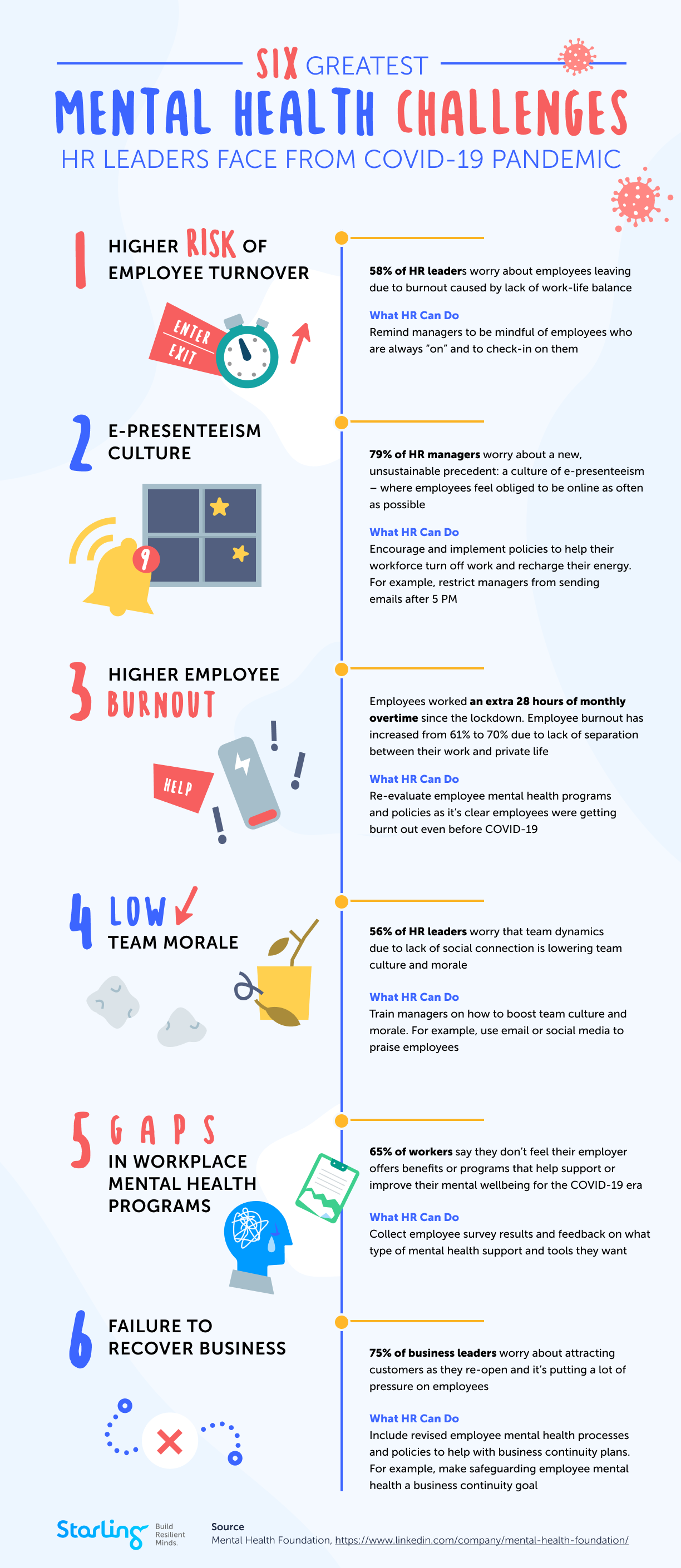 SIX GREATEST
MENTAL HEALTH CHALLENGES
HR LEADERS FACE FROM COVID-19 PANDEMIC

1
HIGHER RISK OF EMPLOYEE TURNOVER

ENTER
EXIT

58% of HR leaders worry about employees leaving due to burnout caused by lack of work-life balance

What HR Can Do
Remind managers to be mindful of employees who are always "on" and to check-in on them

2
E-PRESENTEEISM CULTURE

9

79% of HR managers worry about a new, unsustainable precedent: a culture of e-presenteeism – where employees feel obliged to be online as often as possible

What HR Can Do
Encourage and implement policies to help their workforce turn off work and recharge their energy. For example, restrict managers from sending emails after 5 PM

3
HIGHER EMPLOYEE BURNOUT

HELP

Employees worked an extra 28 hours of monthly overtime since the lockdown. Employee burnout has increased from 61% to 70% due to lack of separation between their work and private life

What HR Can Do
Re-evaluate employee mental health programs and policies as it's clear employees were getting burnt out even before COVID-19

4
LOW TEAM MORALE

56% of HR leaders worry that team dynamics due to lack of social connection is lowering team culture and morale

What HR Can Do
Train managers on how to boost team culture and morale. For example, use email or social media to praise employees

5
GAPS IN WORKPLACE MENTAL HEALTH PROGRAMS

65% of workers say they don't feel their employer offers benefits or programs that help support or improve their mental wellbeing for the COVID-19 era

What HR Can Do
Collect employee survey results and feedback on what type of mental health support and tools they want

6
FAILURE TO RECOVER BUSINESS

75% of business leaders worry about attracting customers as they re-open and it's putting a lot of pressure on employees

What HR Can Do
Include revised employee mental health processes and policies to help with business continuity plans. For example, make safeguarding employee mental health a business continuity goal

Starling Build Resilient Minds.

Source
Mental Health Foundation, https://www.linkedin.com/company/mental-health-foundation/